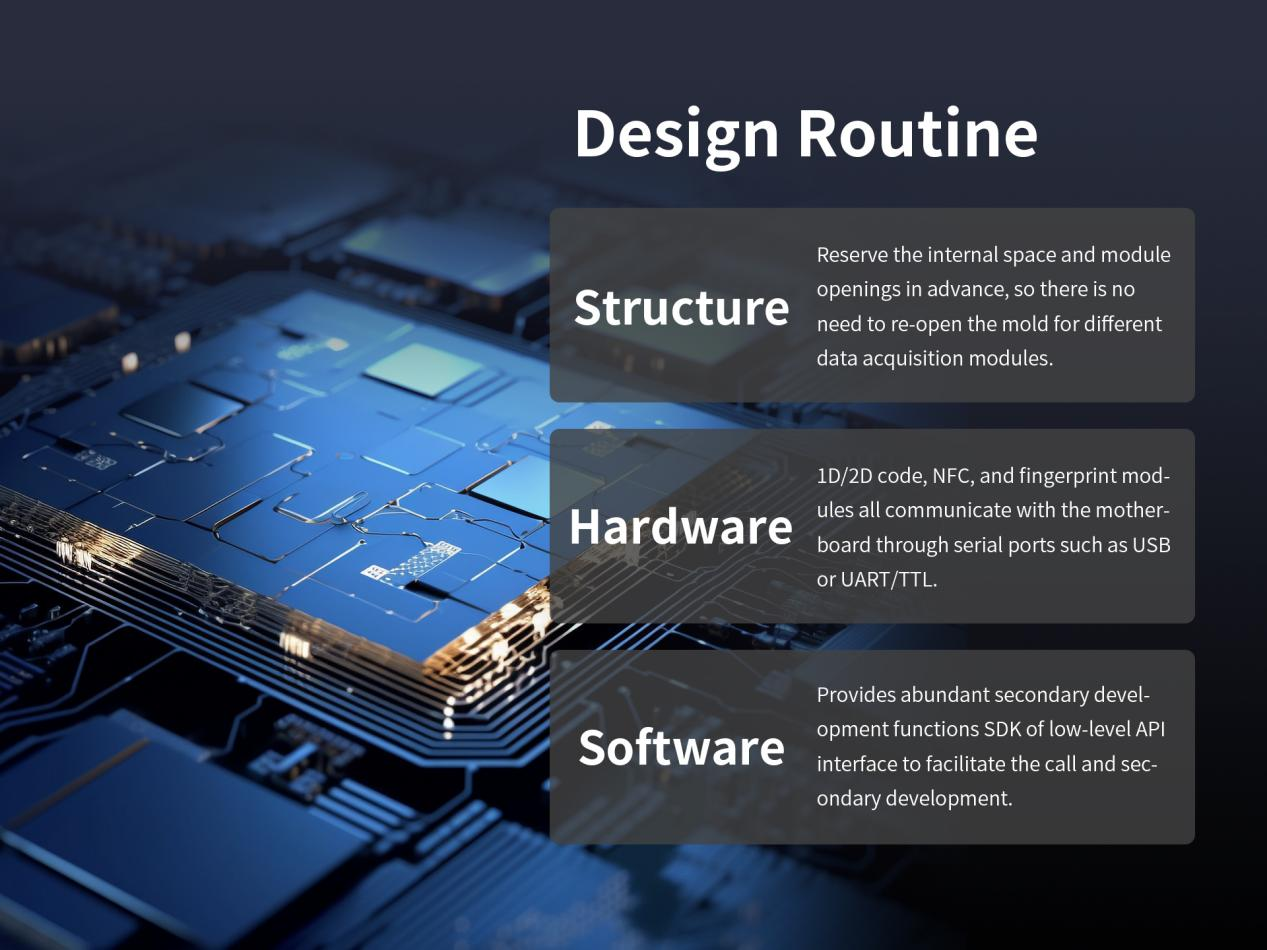 Design Routine

Structure

Reserve the internal space and module openings in advance, so there is no need to re-open the mold for different data acquisition modules.

Hardware

1D/2D code, NFC, and fingerprint modules all communicate with the motherboard through serial ports such as USB or UART/TTL.

Software

Provides abundant secondary development functions SDK of low-level API interface to facilitate the call and secondary development.